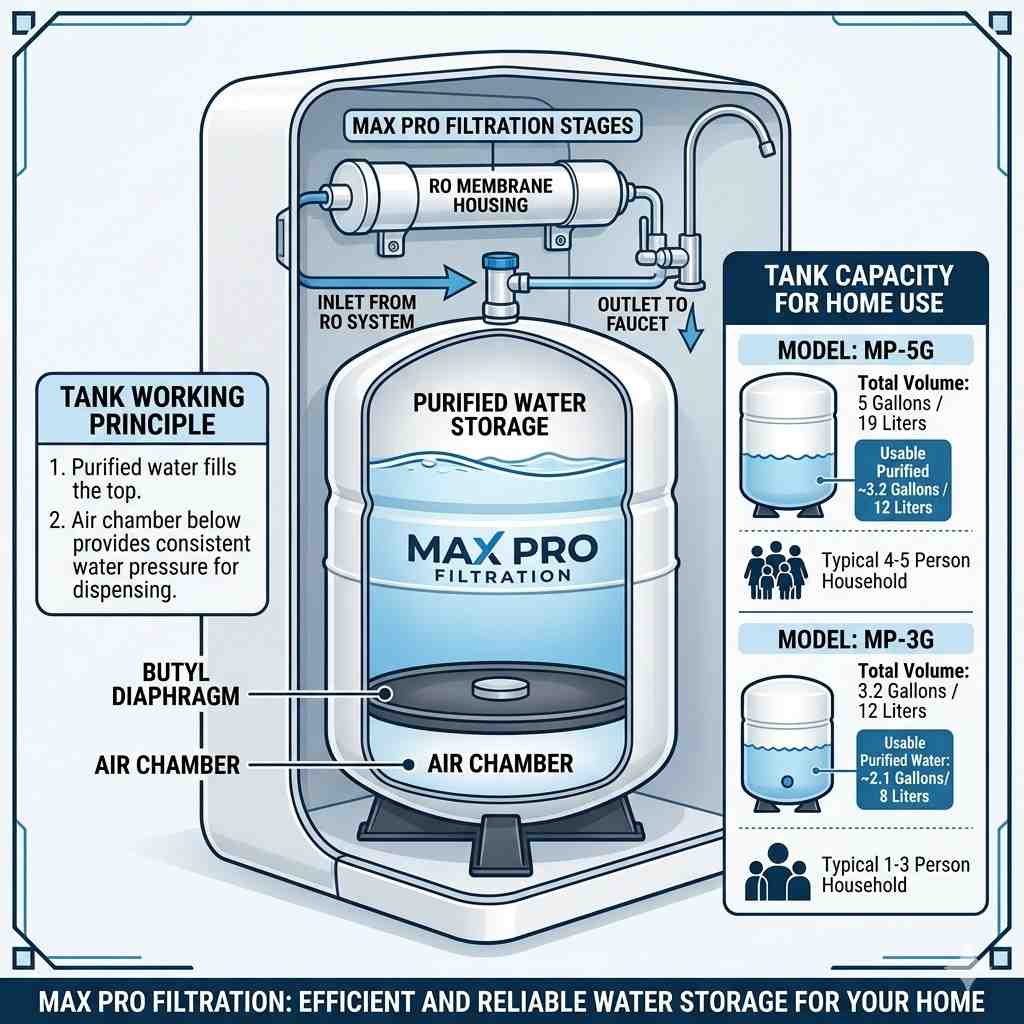 MAX PRO FILTRATION STAGES

RO MEMBRANE HOUSING

INLET FROM RO SYSTEM

OUTLET TO FAUCET

TANK WORKING PRINCIPLE

1. Purified water fills the top.
2. Air chamber below provides consistent water pressure for dispensing.

PURIFIED WATER STORAGE

MAX PRO FILTRATION

BUTYL DIAPHRAGM

AIR CHAMBER

AIR CHAMBER

TANK CAPACITY FOR HOME USE

MODEL: MP-5G

Total Volume: 5 Gallons / 19 Liters

Usable Purified ~3.2 Gallons / 12 Liters

Typical 4-5 Person Household

MODEL: MP-3G

Total Volume: 3.2 Gallons / 12 Liters

Usable Purified Water: ~2.1 Gallons/ 8 Liters

Typical 1-3 Person Household

MAX PRO FILTRATION: EFFICIENT AND RELIABLE WATER STORAGE FOR YOUR HOME