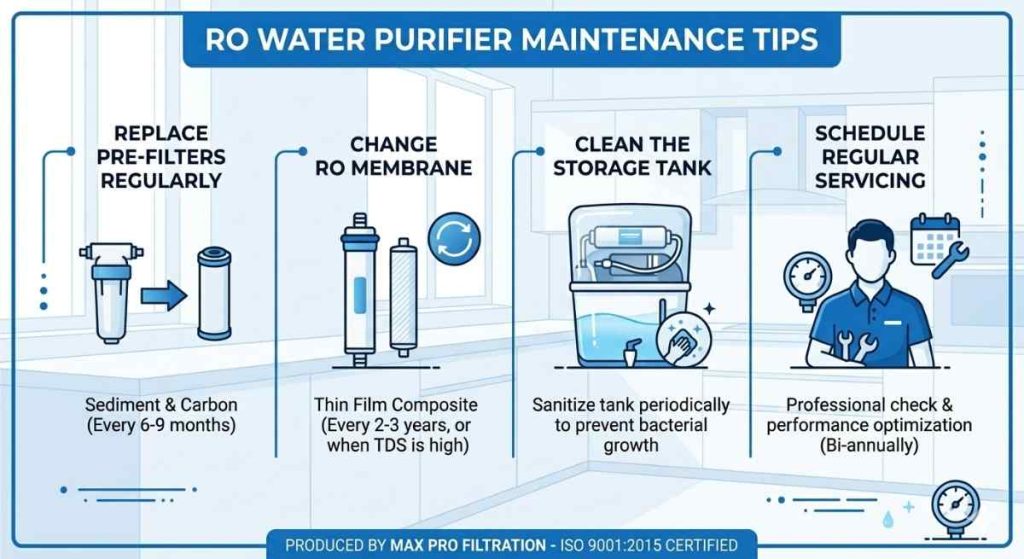 RO WATER PURIFIER MAINTENANCE TIPS

REPLACE PRE-FILTERS REGULARLY

Sediment & Carbon (Every 6-9 months)

CHANGE RO MEMBRANE

Thin Film Composite (Every 2-3 years, or when TDS is high)

CLEAN THE STORAGE TANK

Sanitize tank periodically to prevent bacterial growth

SCHEDULE REGULAR SERVICING

Professional check & performance optimization (Bi-annually)

PRODUCED BY MAX PRO FILTRATION - ISO 9001:2015 CERTIFIED